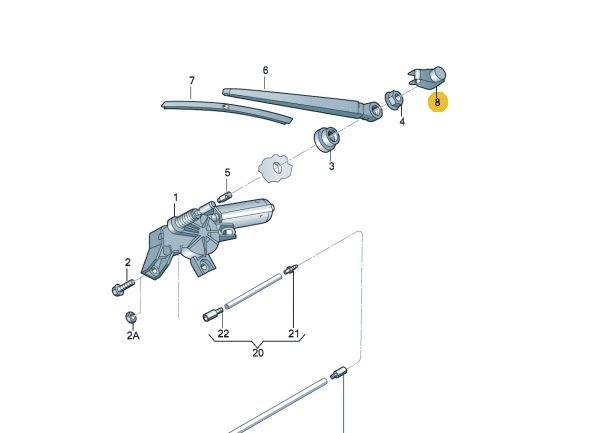 7
6
8
4
3
5
1
2
2A
22
21
20