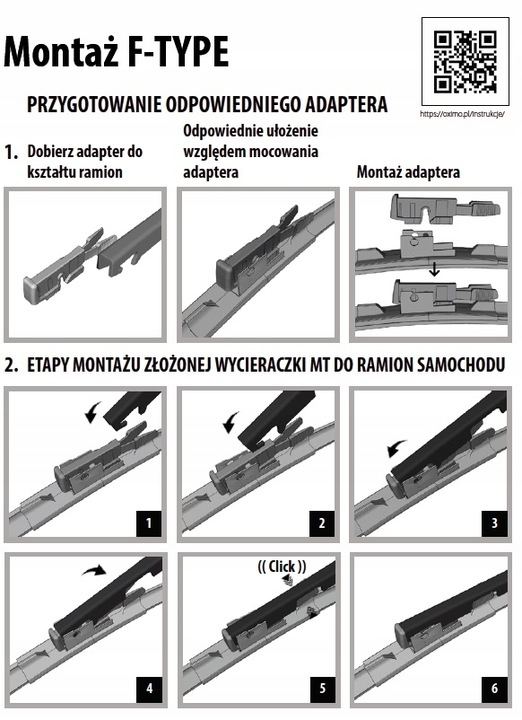 Montaż F-TYPE

https://oximo.pl/instrukcje/

PRZYGOTOWANIE ODPOWIEDNIEGO ADAPTERA

1. Dobierz adapter do kształtu ramion

Odpowiednie ułożenie względem mocowania adaptera

Montaż adaptera

2. ETAPY MONTAŻU ZŁOŻONEJ WYCIERACZKI MT DO RAMION SAMOCHODU

1

2

3

4

(( Click ))

5

6