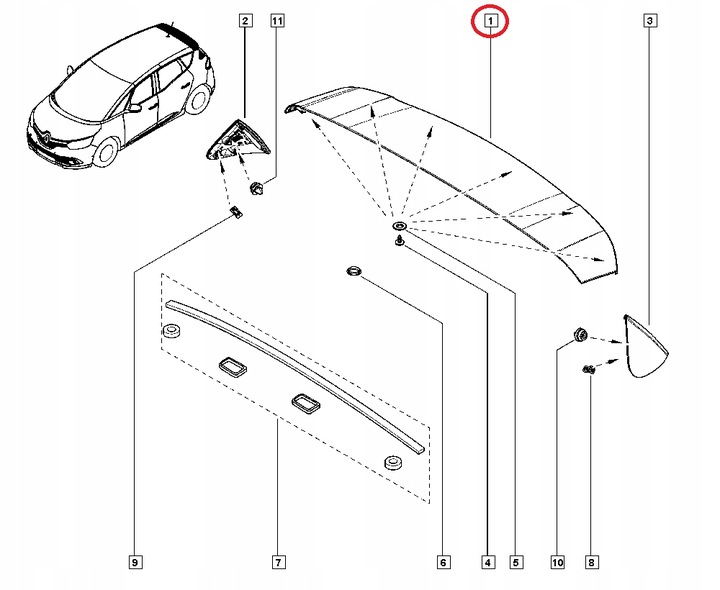 2
11
1
3
9
7
6
4
5
10
8