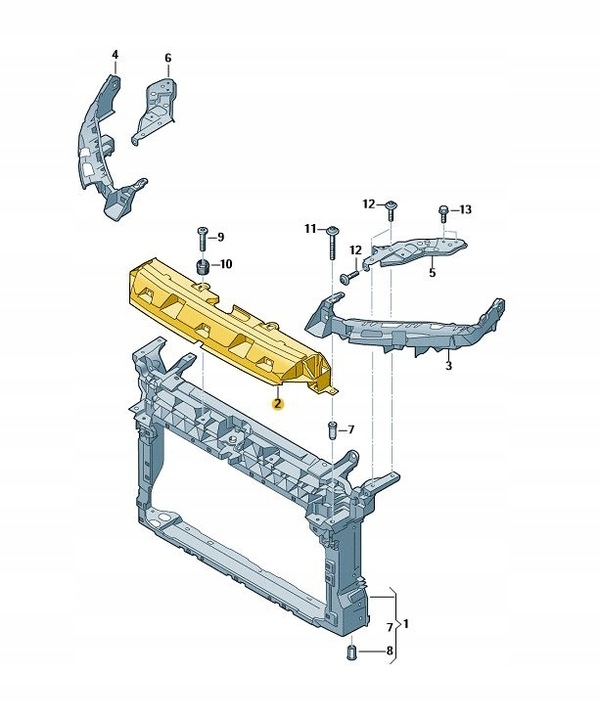 4
6
12
13
9
11
12
10
5
3
2
7
7
1
8