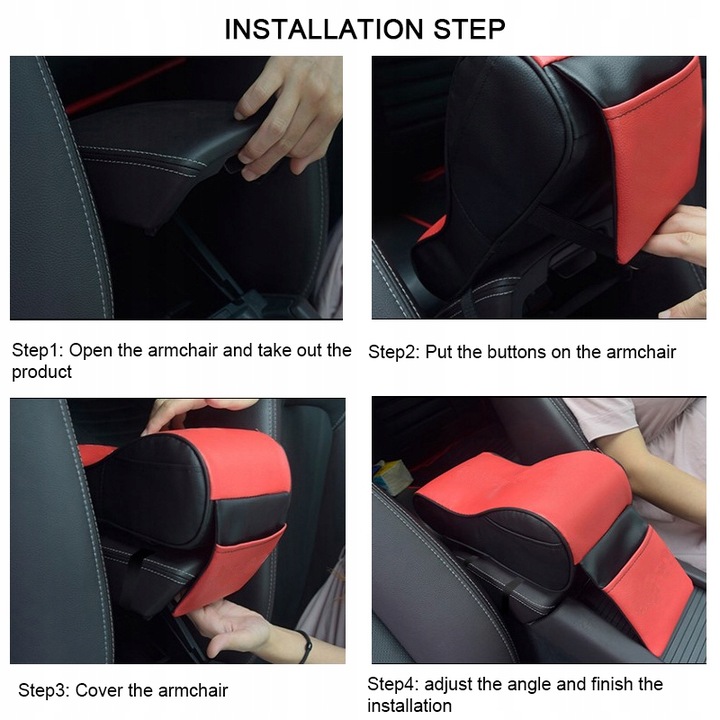 INSTALLATION STEP

Step1: Open the armchair and take out the product

Step2: Put the buttons on the armchair

Step3: Cover the armchair

Step4: adjust the angle and finish the installation