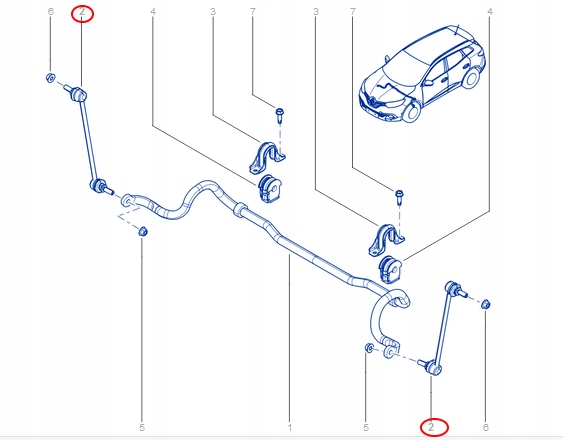 6 2 4 3 7 3 7 4

5 1 5 2 6