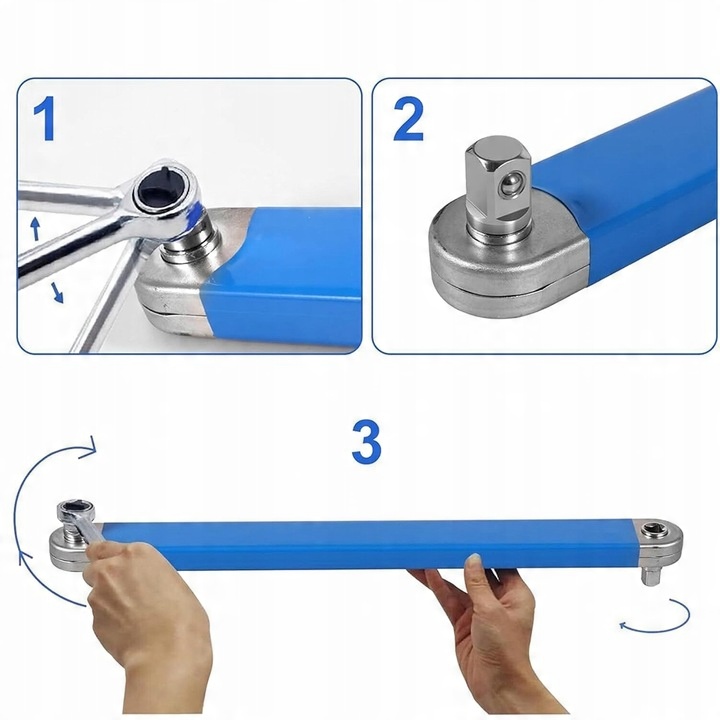 1

2

3