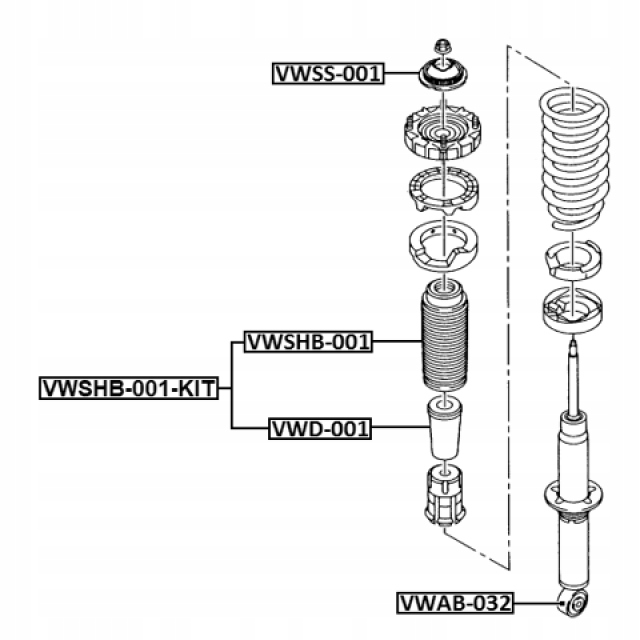 VWSS-001
VWSHB-001
VWSHB-001-KIT
VWD-001
VWAB-032