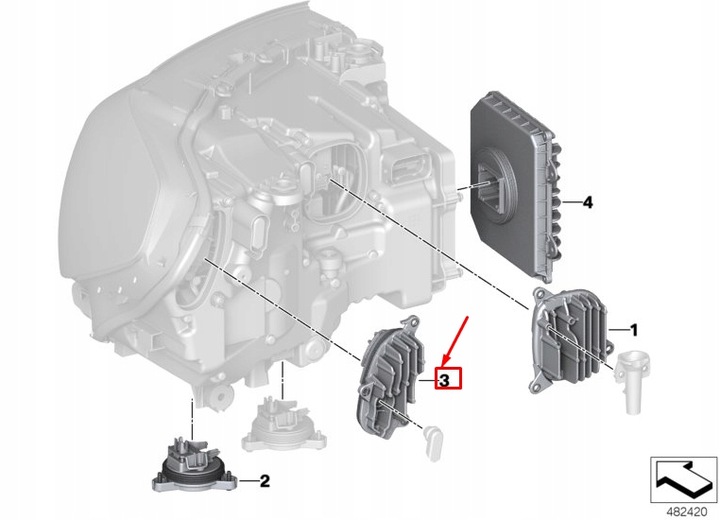 4
1
3
2
482420