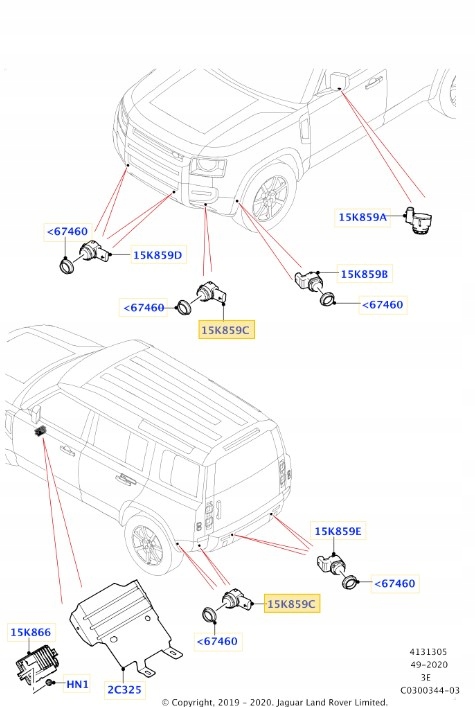 <67460
15K859D
15K859A
15K859B
<67460
<67460
15K859C
15K859E
<67460
15K859C
<67460
15K866
HN1
2C325
4131305
49-2020
3E
C0300344-03
© Copyright, 2019 - 2020. Jaguar Land Rover Limited.