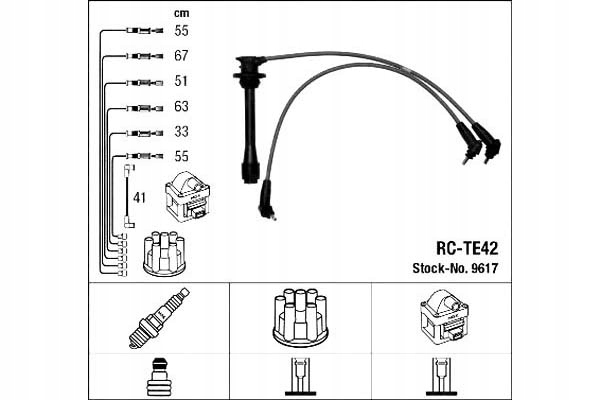 cm
55
67
51
63
33
55
41

RC-TE42
Stock-No. 9617