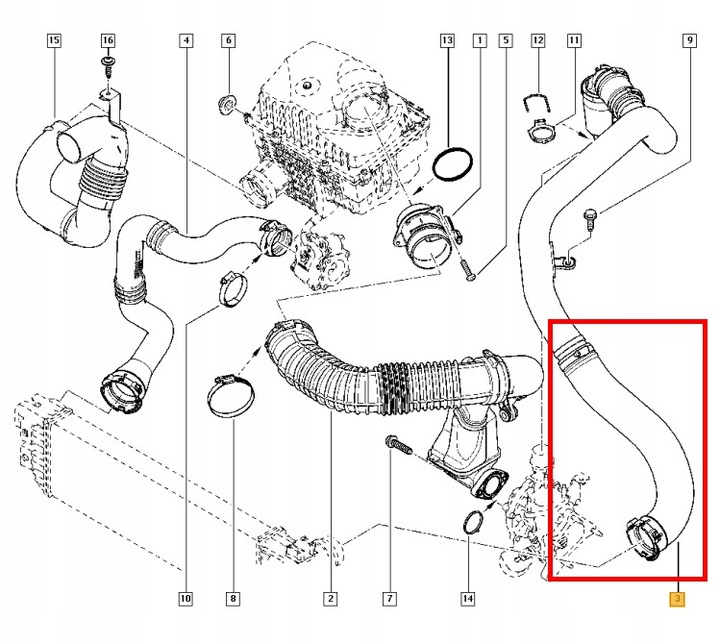 15
16
4
6
13
1
5
12
11
9
10
8
2
7
14
3