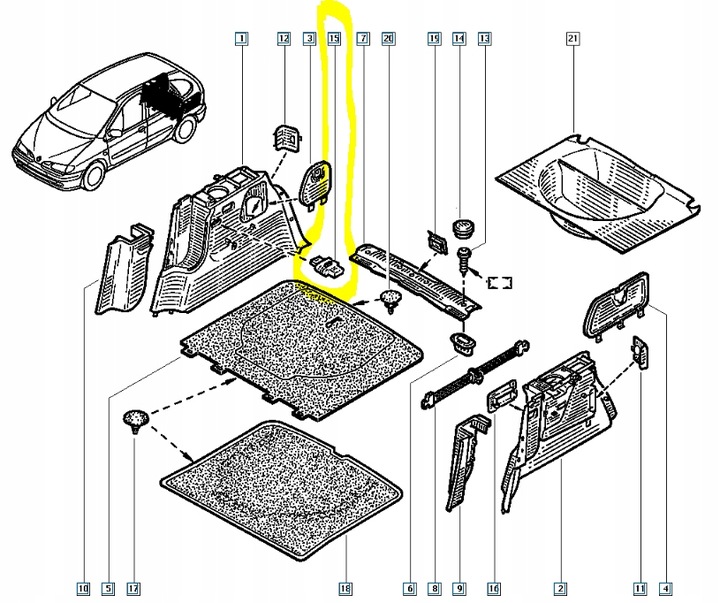 1
12
3
15
7
20
19
14
13
21
10
5
17
18
6
8
9
16
2
11
4