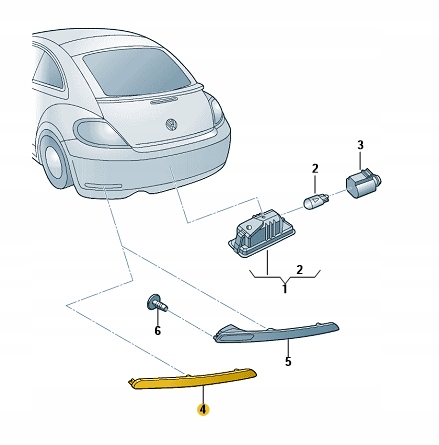 3
2
2
1
6
5
4