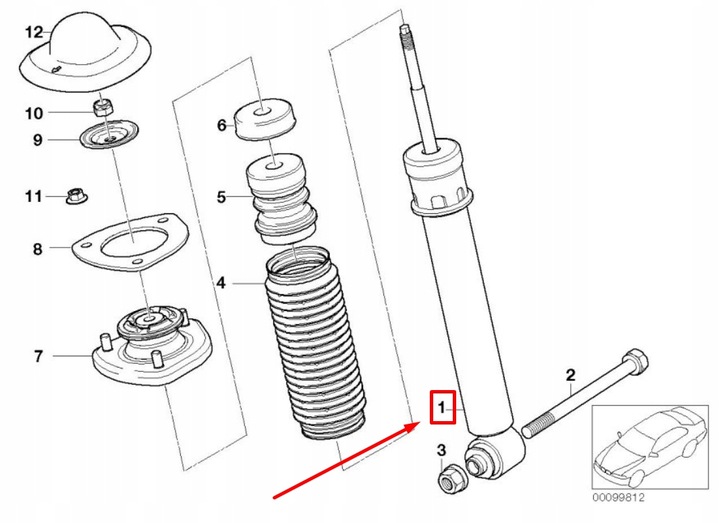 12
10
9
11
8
7
6
5
4
1
2
3
00099812