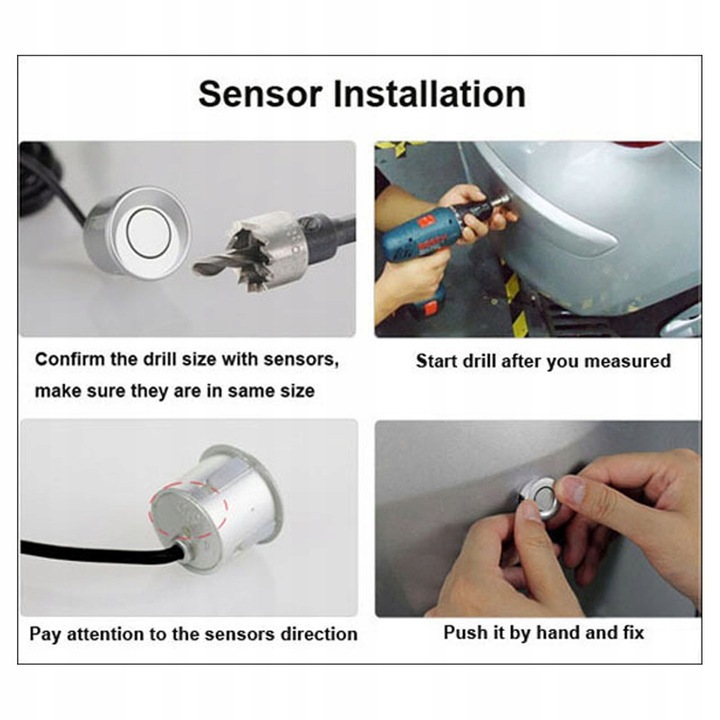 Sensor Installation

Confirm the drill size with sensors, make sure they are in same size

Start drill after you measured

Pay attention to the sensors direction

Push it by hand and fix