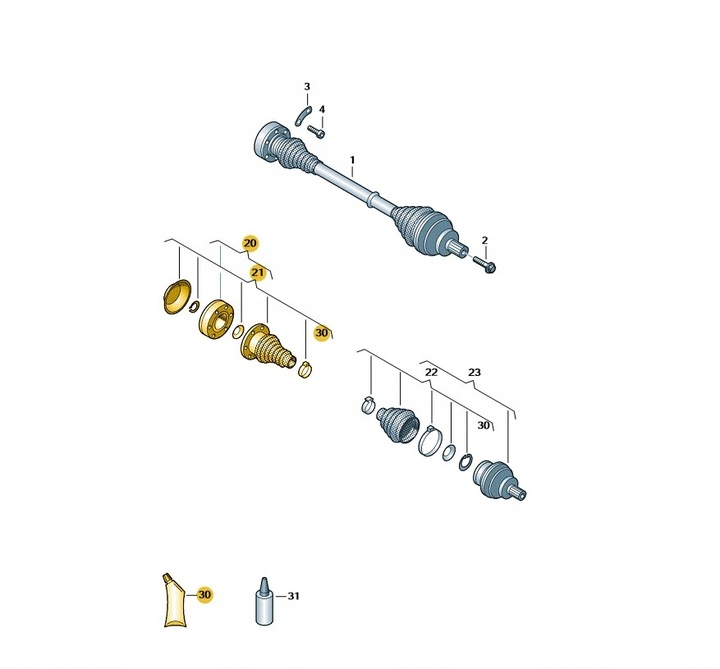 3
4
1
2
20
21
30
22
23
30
30
31