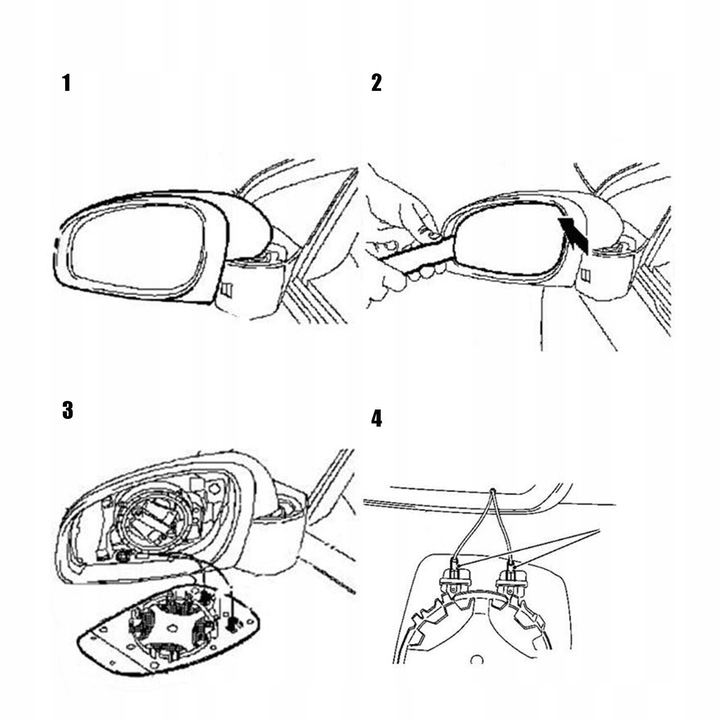 1

2

3

4