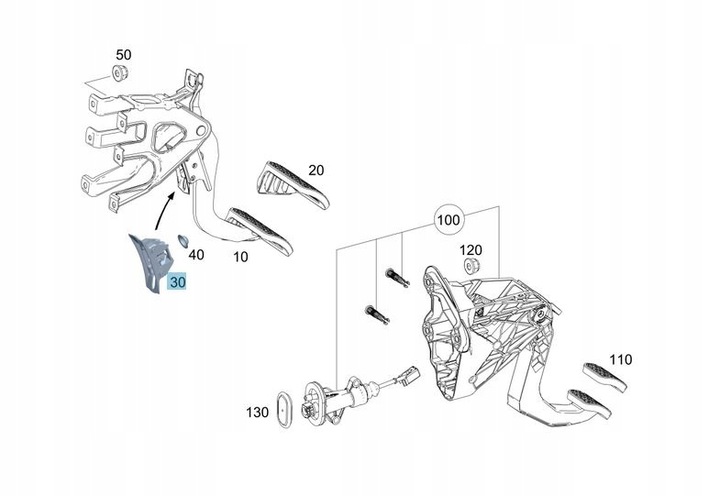 50
20
40
10
30
100
120
110
130