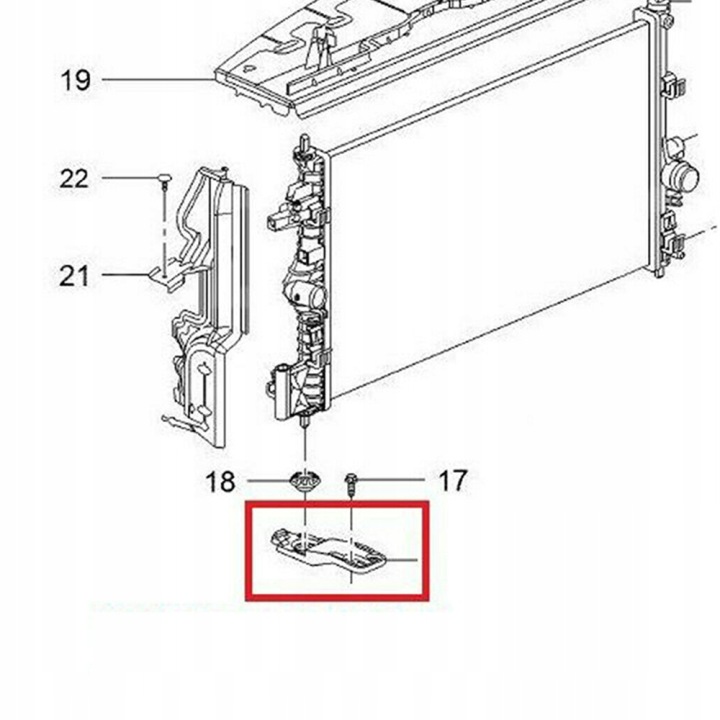 19

22

21

18

17