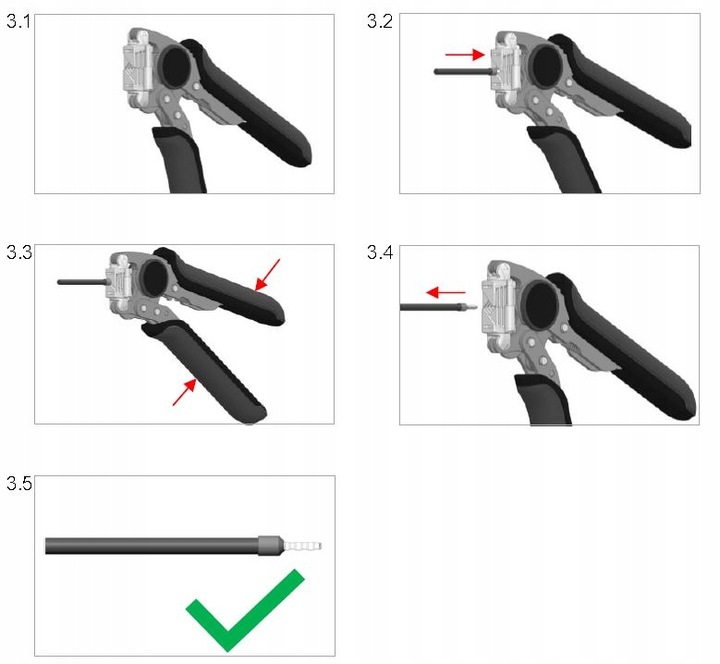 3.1

3.2

3.3

3.4

3.5