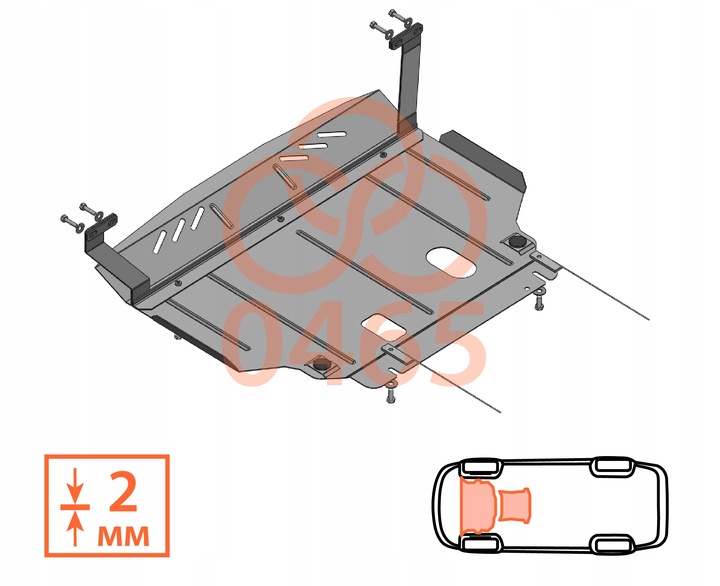 0465

2 мм