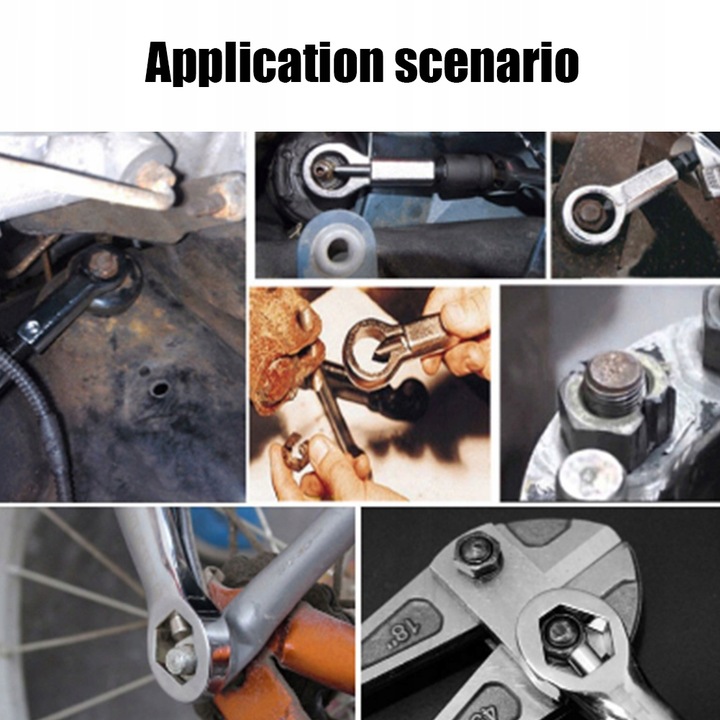 Application scenario

18"