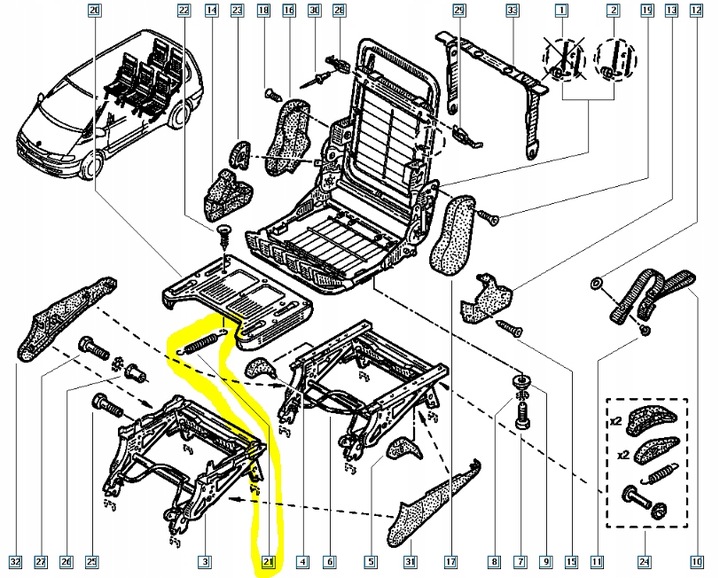 20 22 14 23 18 16 30 28 29 33 1 2 19 13 12

x2
x2

32 27 26 25 3 21 4 6 5 31 17 8 7 9 15 11 24 10