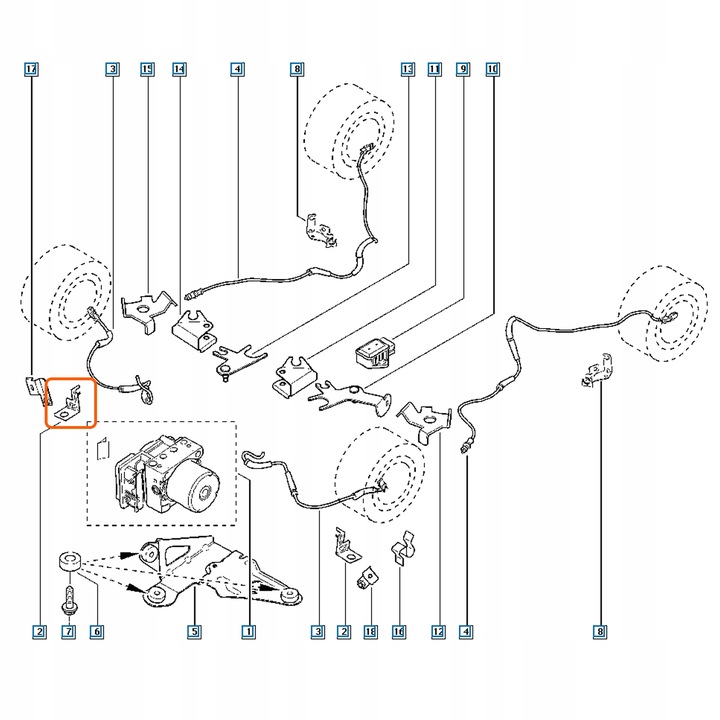 17
3
15
14
4
8
13
11
9
10
2
7
6
5
1
3
2
18
16
12
4
8