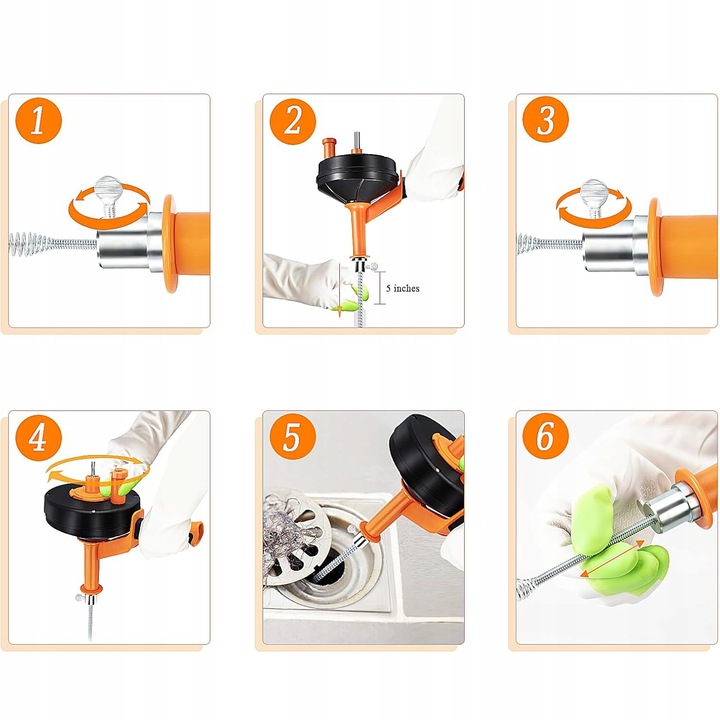 1

2

5 inches

3

4

5

6