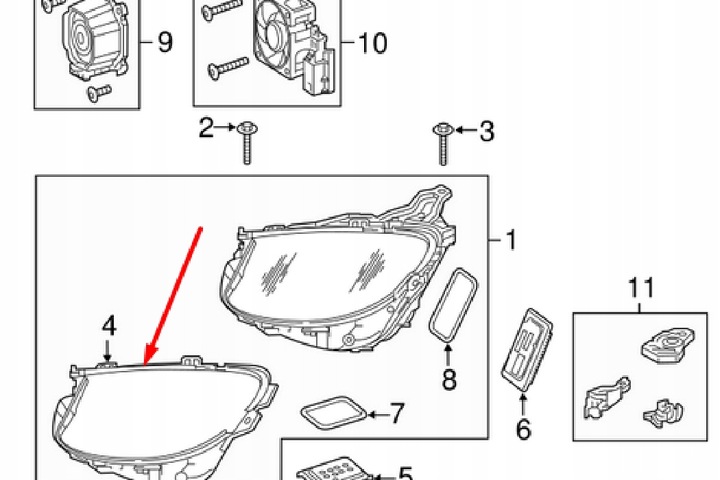 9
10
2
3
1
11
4
8
7
6
5