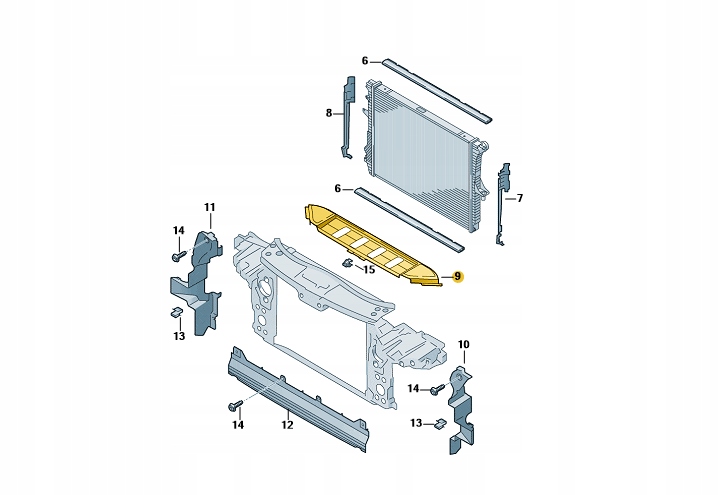 6
8
6
7
11
14
15
9
13
10
14
14
12
13