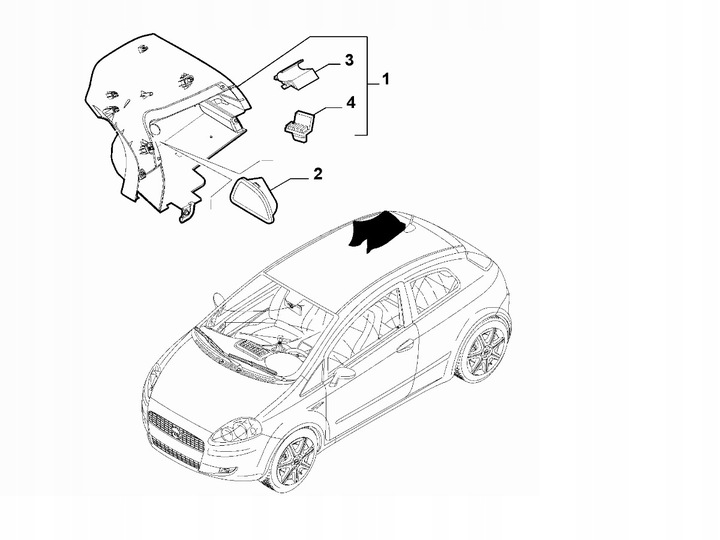 3
1
4
2