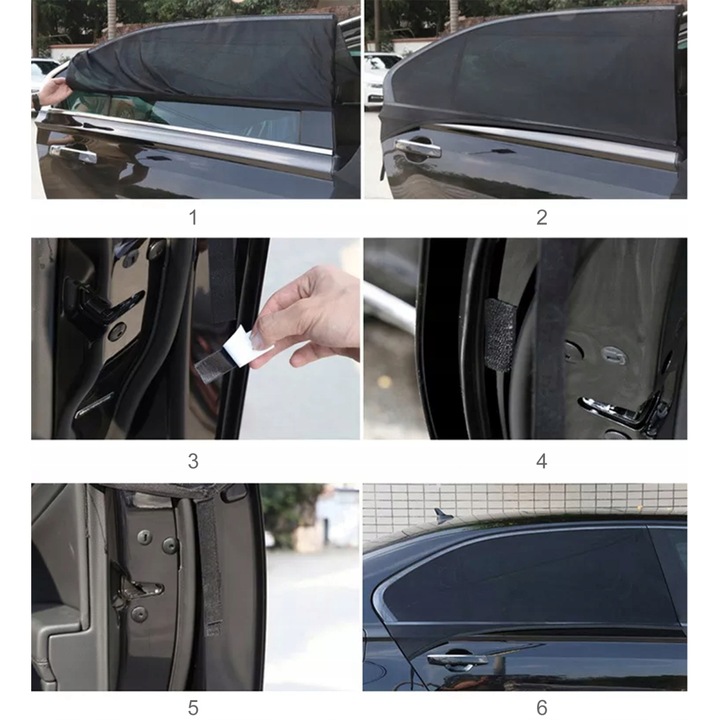 1

2

3

4

5

6