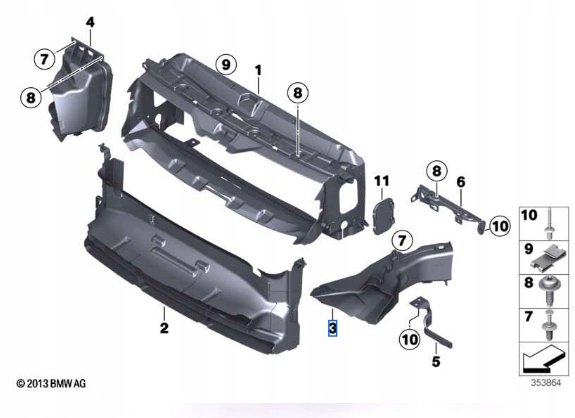 4
7
8
9
1
8
11
8
6
10
7
2
3
10
5
10
9
8
7
© 2013 BMW AG
353864