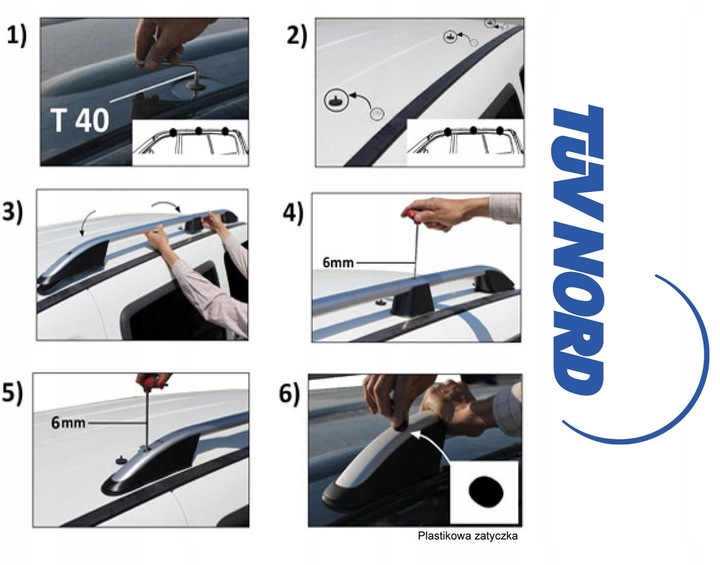 1)

T 40

2)

3)

4)

6mm

5)

6mm

6)

Plastikowa zatyczka

TÜV NORD