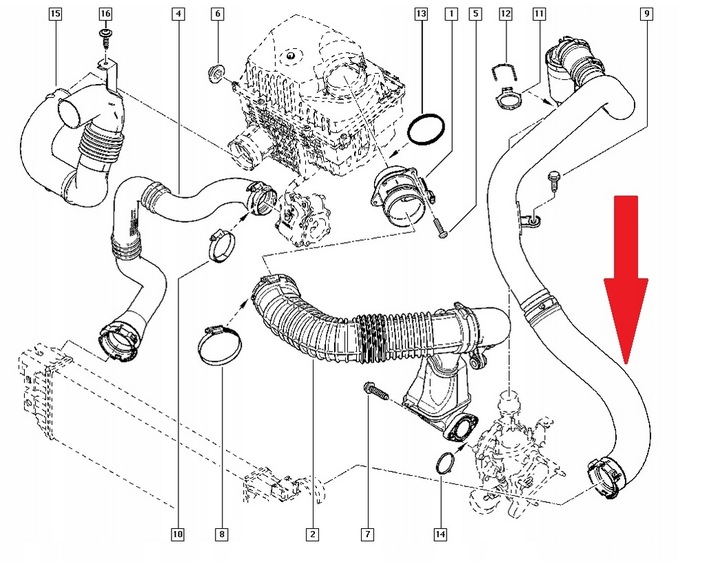 15
16
4
6
13
1
5
12
11
9
10
8
2
7
14