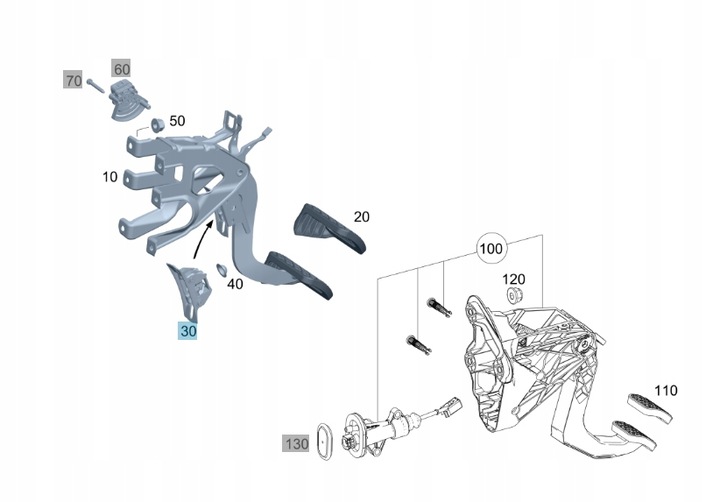 70
60
50
10
20
40
30
100
120
110
130