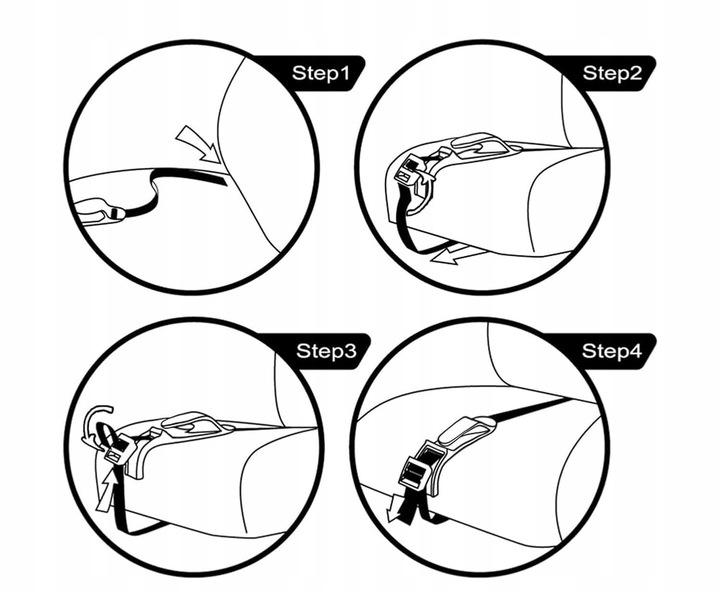 Step1

Step2

Step3

Step4