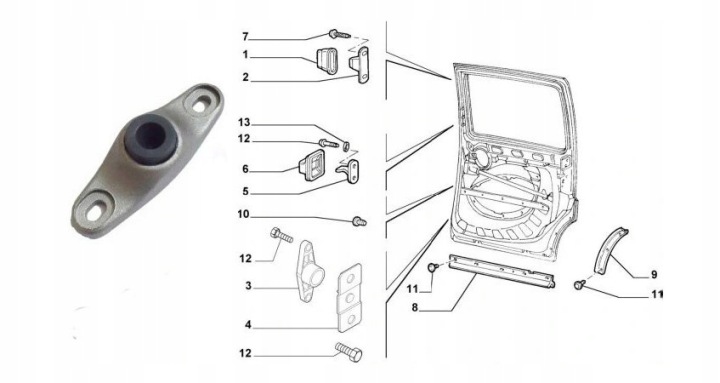 7
1
2
13
12
6
5
10
12
3
4
12
11
8
9
11