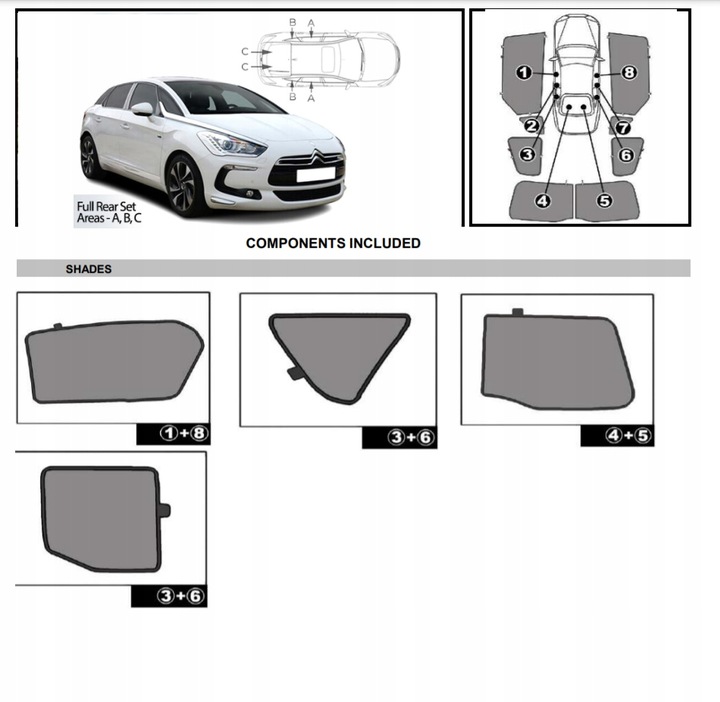 B A
C
C
B A

Full Rear Set
Areas - A, B, C

1 8
2 7
3 6
4 5

COMPONENTS INCLUDED

SHADES

①+⑧

③+⑥

④+⑤

③+⑥