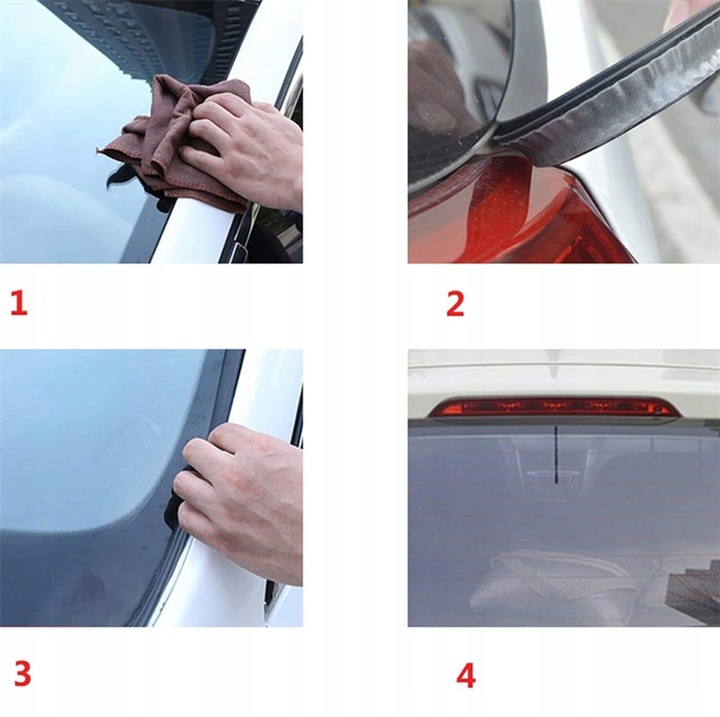 1

2

3

4