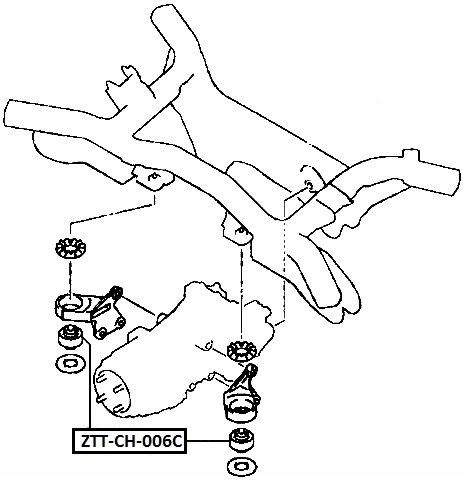 ZTT-CH-006C