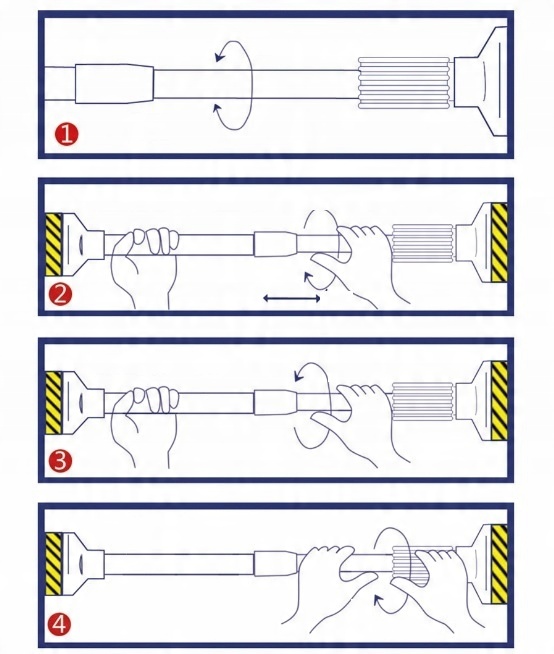 1

2

3

4