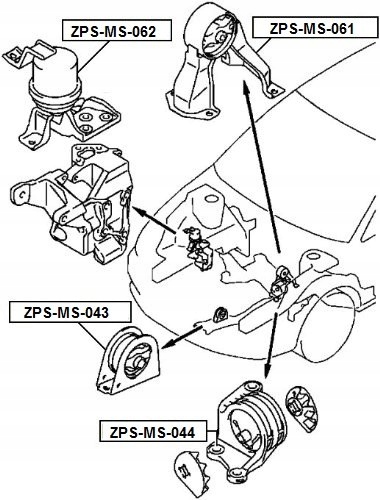 ZPS-MS-062

ZPS-MS-061

ZPS-MS-043

ZPS-MS-044