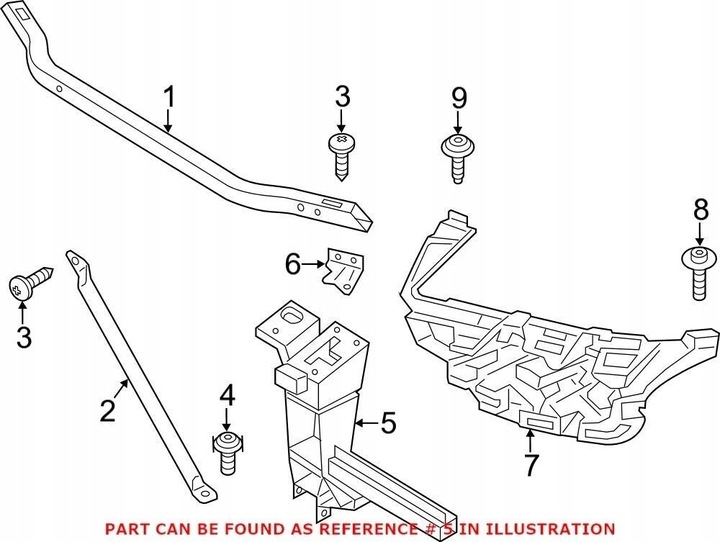 1
3
9
8
6
3
2
4
5
7
PART CAN BE FOUND AS REFERENCE # 5 IN ILLUSTRATION