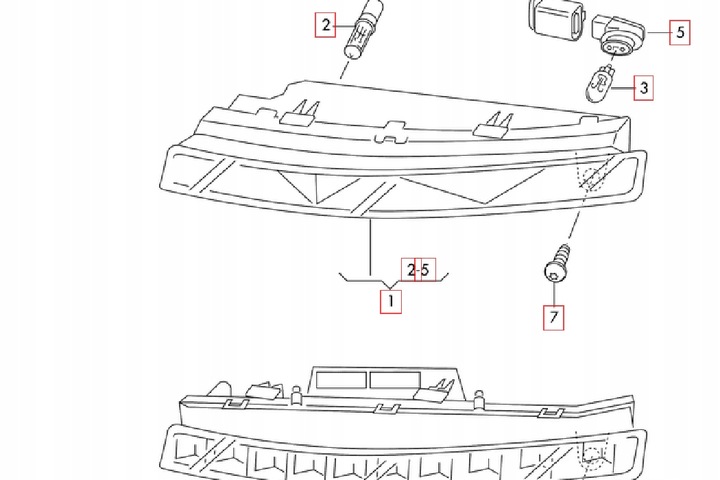 2
5
3
2-5
1
7