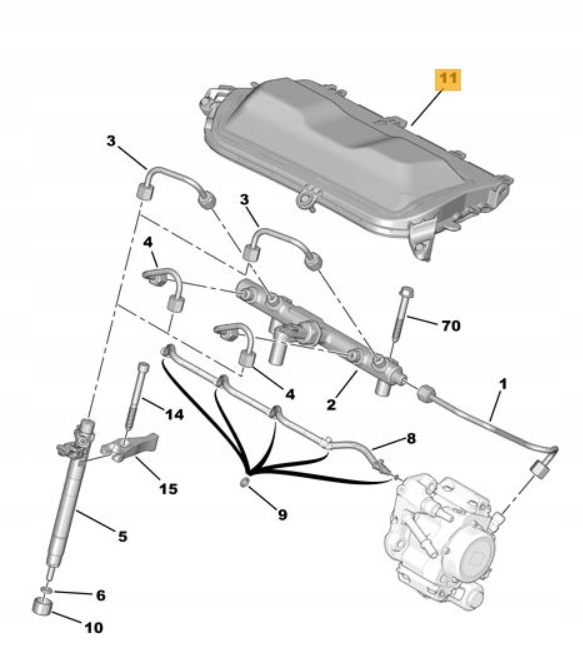 11
3
3
4
70
4
2
1
14
8
15
9
5
6
10