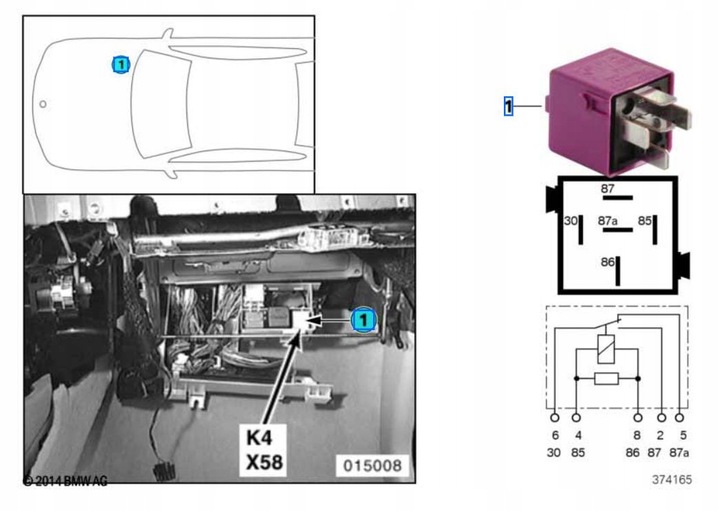 1

1

K4
X58

015008

© 2014 BMW AG

1

87
30 87a 85
86

6 4 8 2 5
30 85 86 87 87a

374165