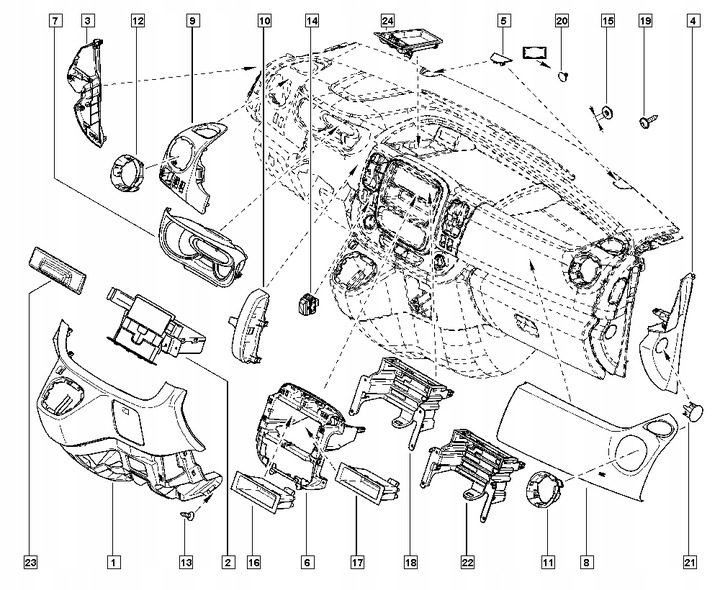 7 3 12 9 10 14 24 5 20 15 19 4

23 1 13 2 16 6 17 18 22 11 8 21