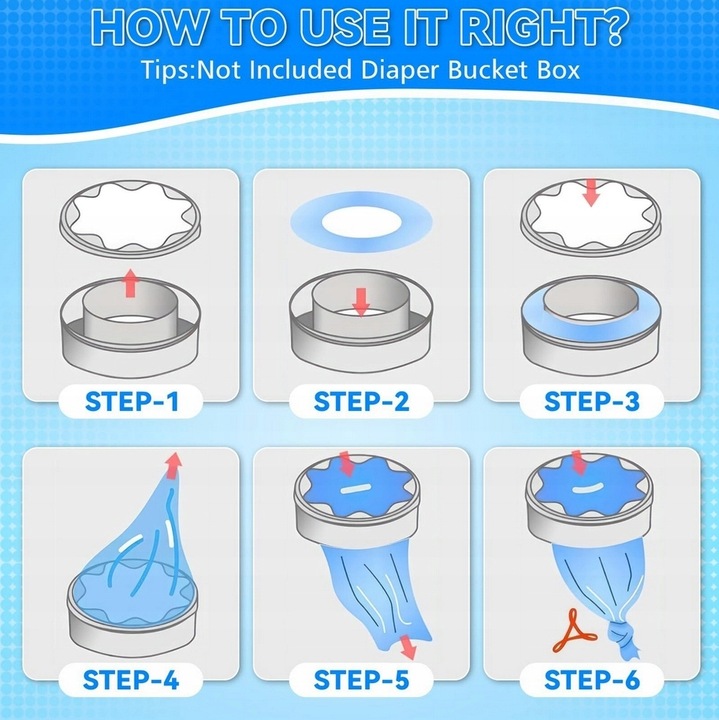 HOW TO USE IT RIGHT?
Tips:Not Included Diaper Bucket Box

STEP-1

STEP-2

STEP-3

STEP-4

STEP-5

STEP-6