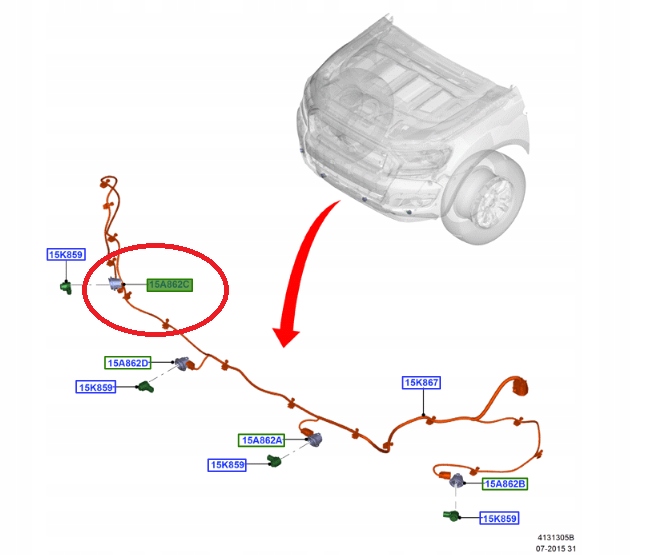 15K859
15A862C
15A862D
15K859
15K867
15A862A
15K859
15A862B
15K859
4131305B
07-2015 31