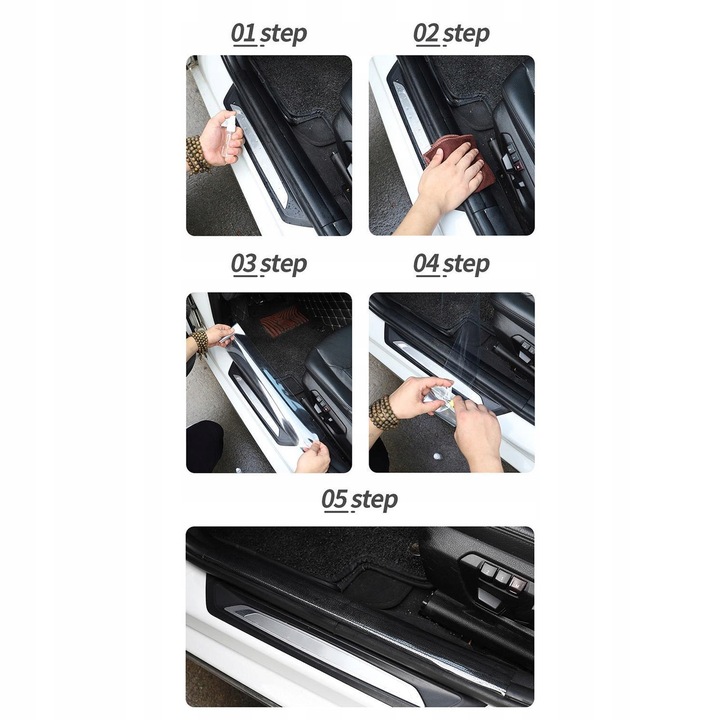 01 step

02 step

03 step

04 step

05 step