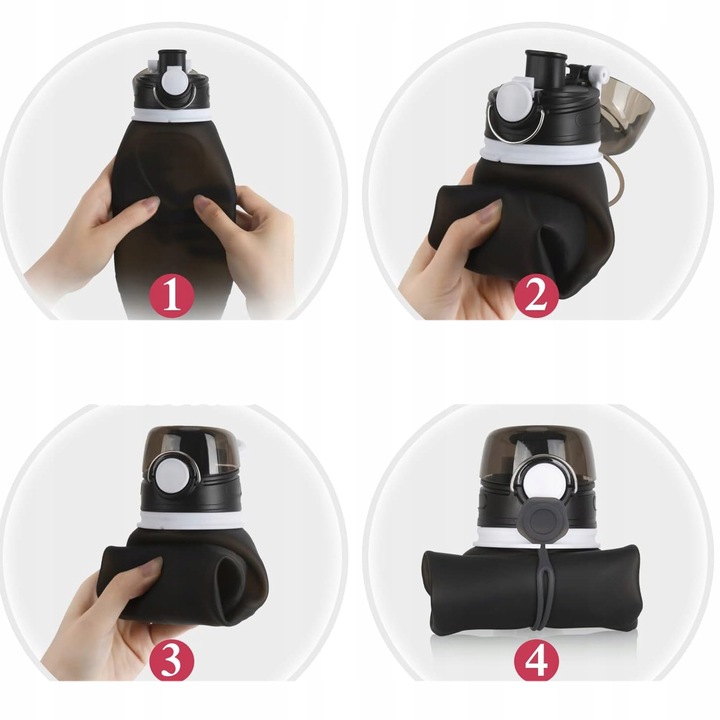 1

2

3

4